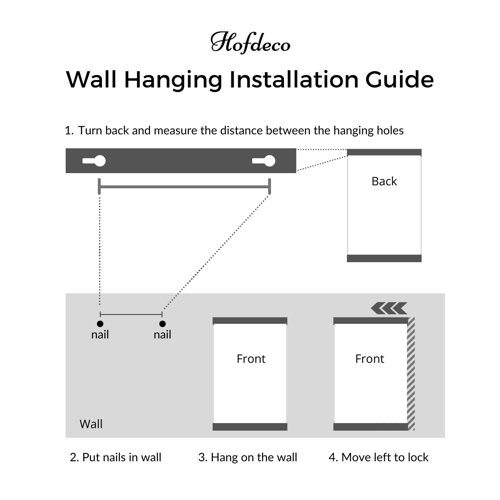 Hofdeco

Wall Hanging Installation Guide

1. Turn back and measure the distance between the hanging holes

Back

nail

nail

Front

Front

Wall

2. Put nails in wall

3. Hang on the wall

4. Move left to lock